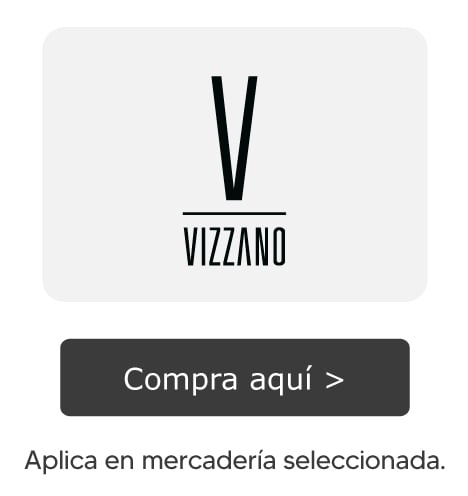 V

VIZZANO

Compra aquí >

Aplica en mercadería seleccionada.