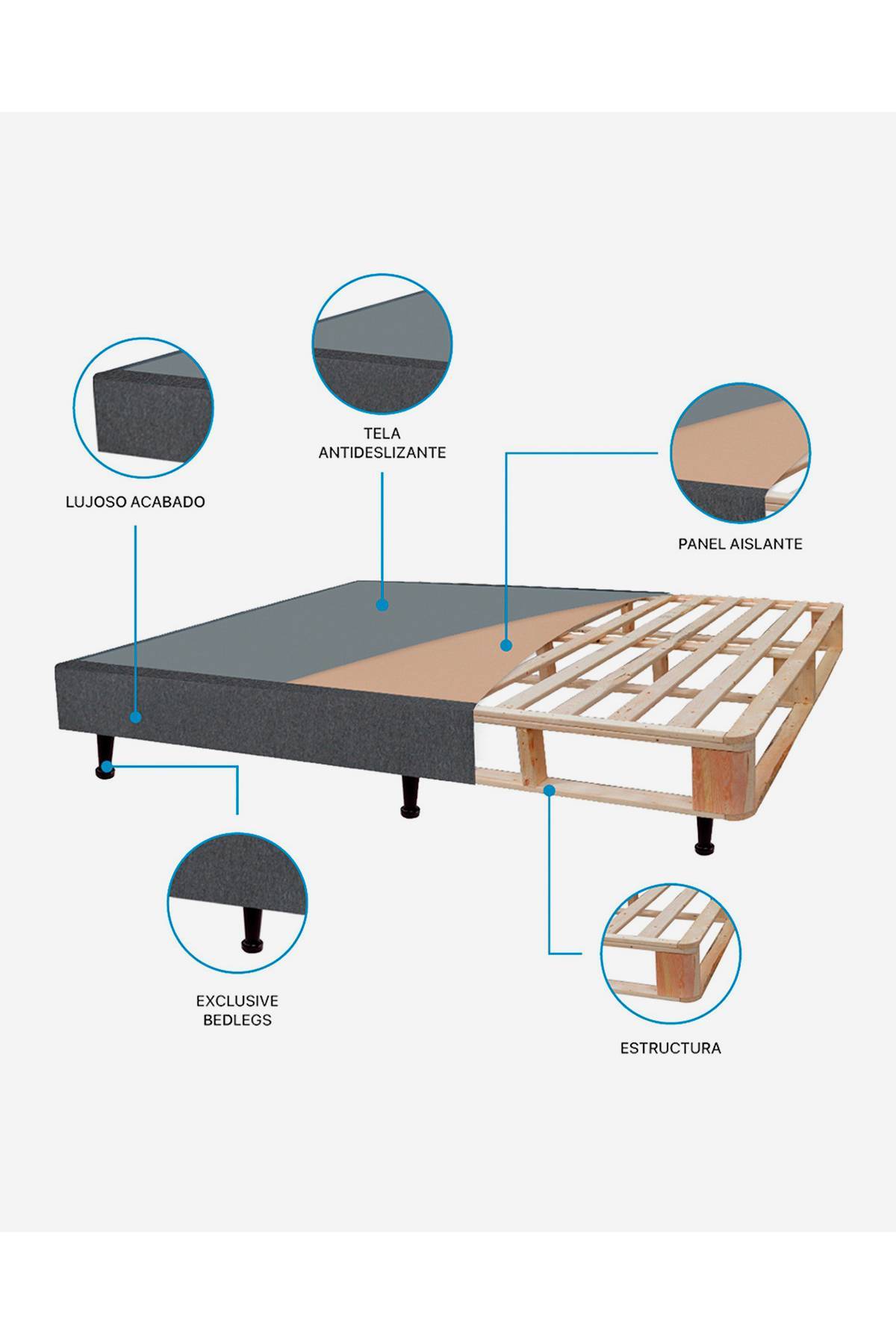 TELA ANTIDESLIZANTE

LUJOSO ACABADO

PANEL AISLANTE

EXCLUSIVE BEDLEGS

ESTRUCTURA